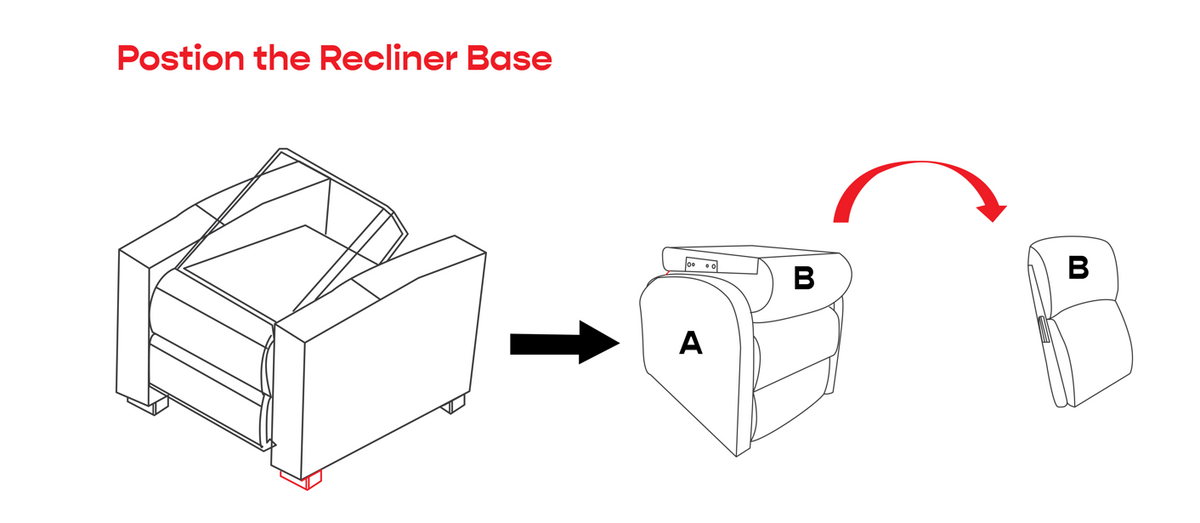 Postion the Recliner Base

A

B

B