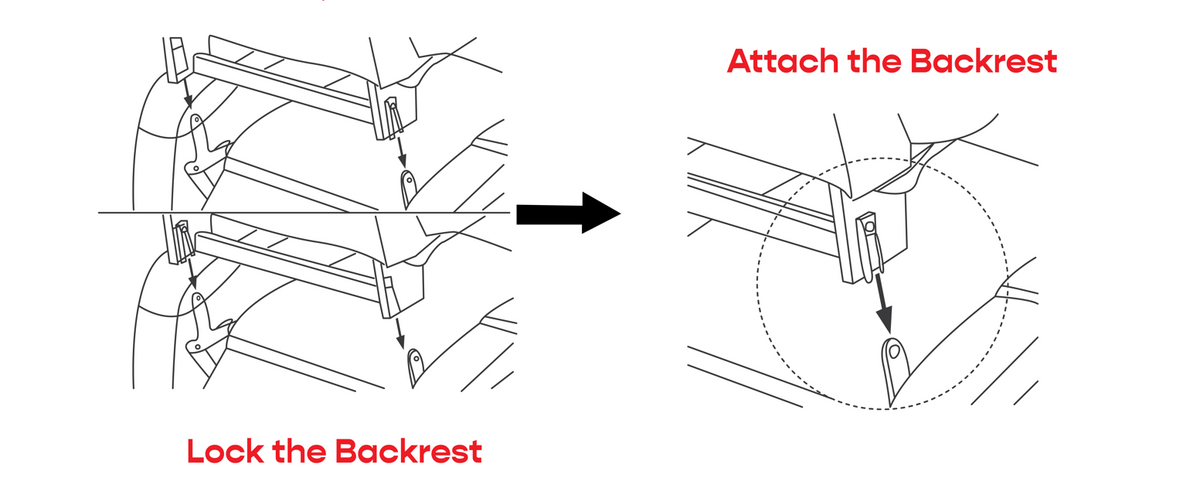 Attach the Backrest

Lock the Backrest