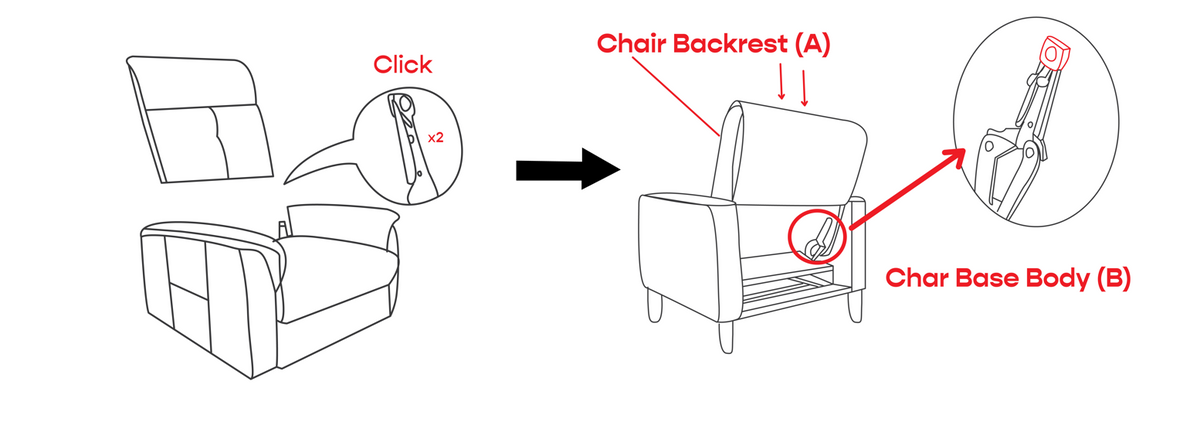 Click

x2

Chair Backrest (A)

Char Base Body (B)