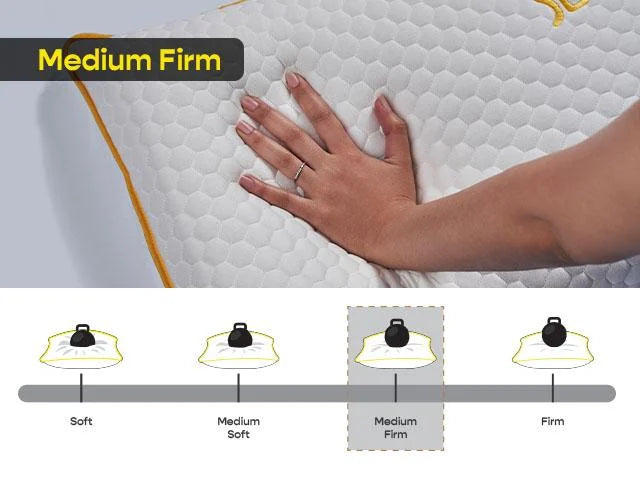 Medium Firm

Soft

Medium Soft

Medium Firm

Firm